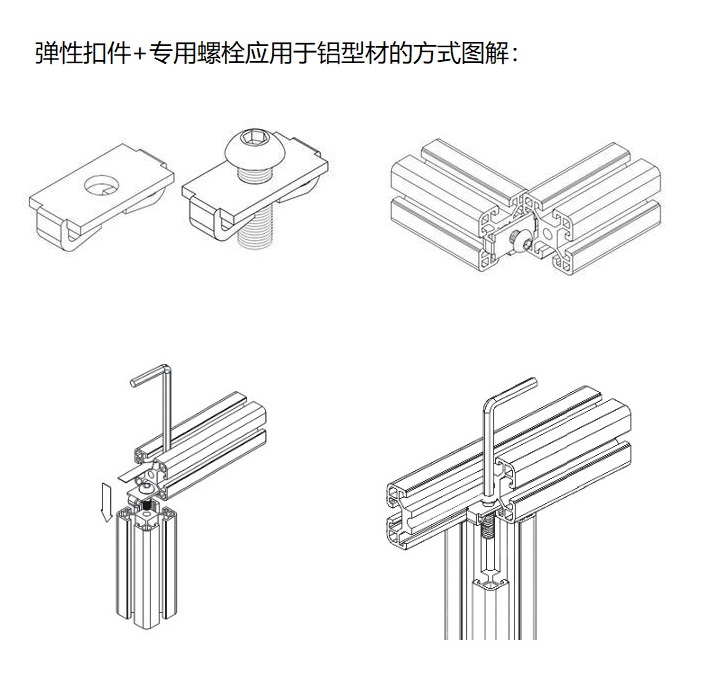 弹性扣件+专用螺栓应用于铝型材的方式图解：