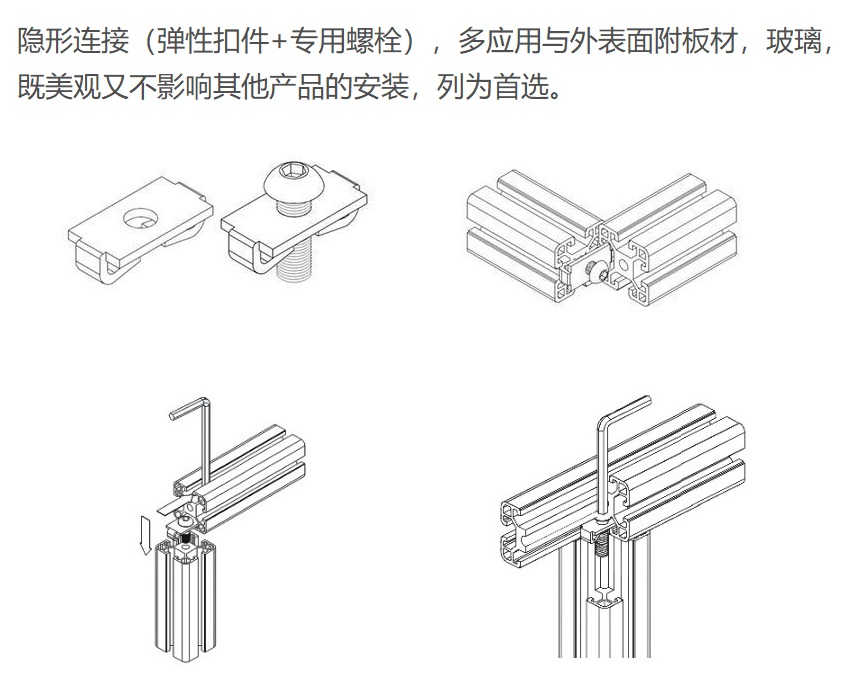 隐形连接（弹性扣件+专用螺栓），多应用与外表面附板材，玻璃，既美观又不影响其他产品的安装，列为首选。